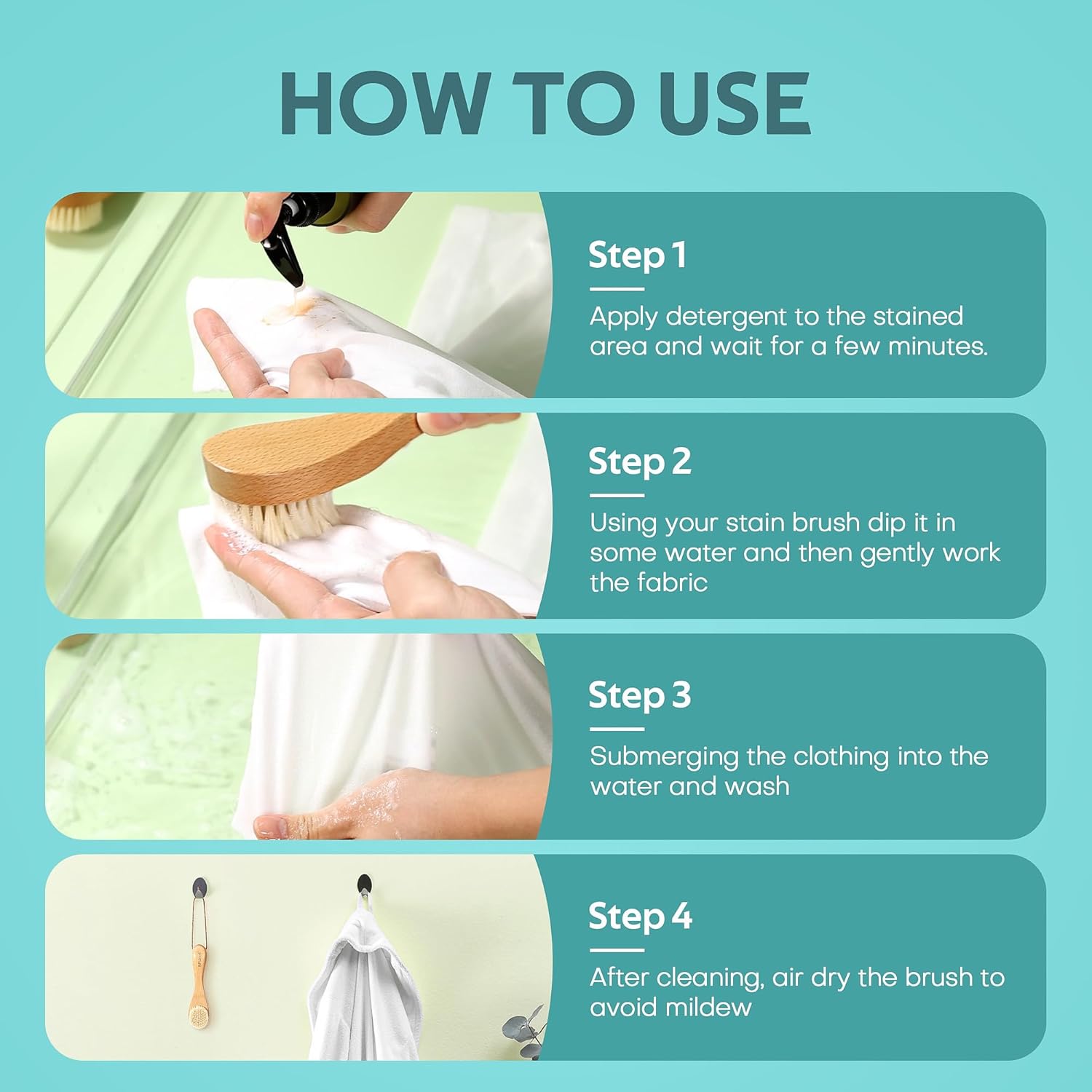 HOW TO USE

Step 1

Apply detergent to the stained area and wait for a few minutes.

Step 2

Using your stain brush dip it in some water and then gently work the fabric

Step 3

Submerging the clothing into the water and wash

Step 4

After cleaning, air dry the brush to avoid mildew