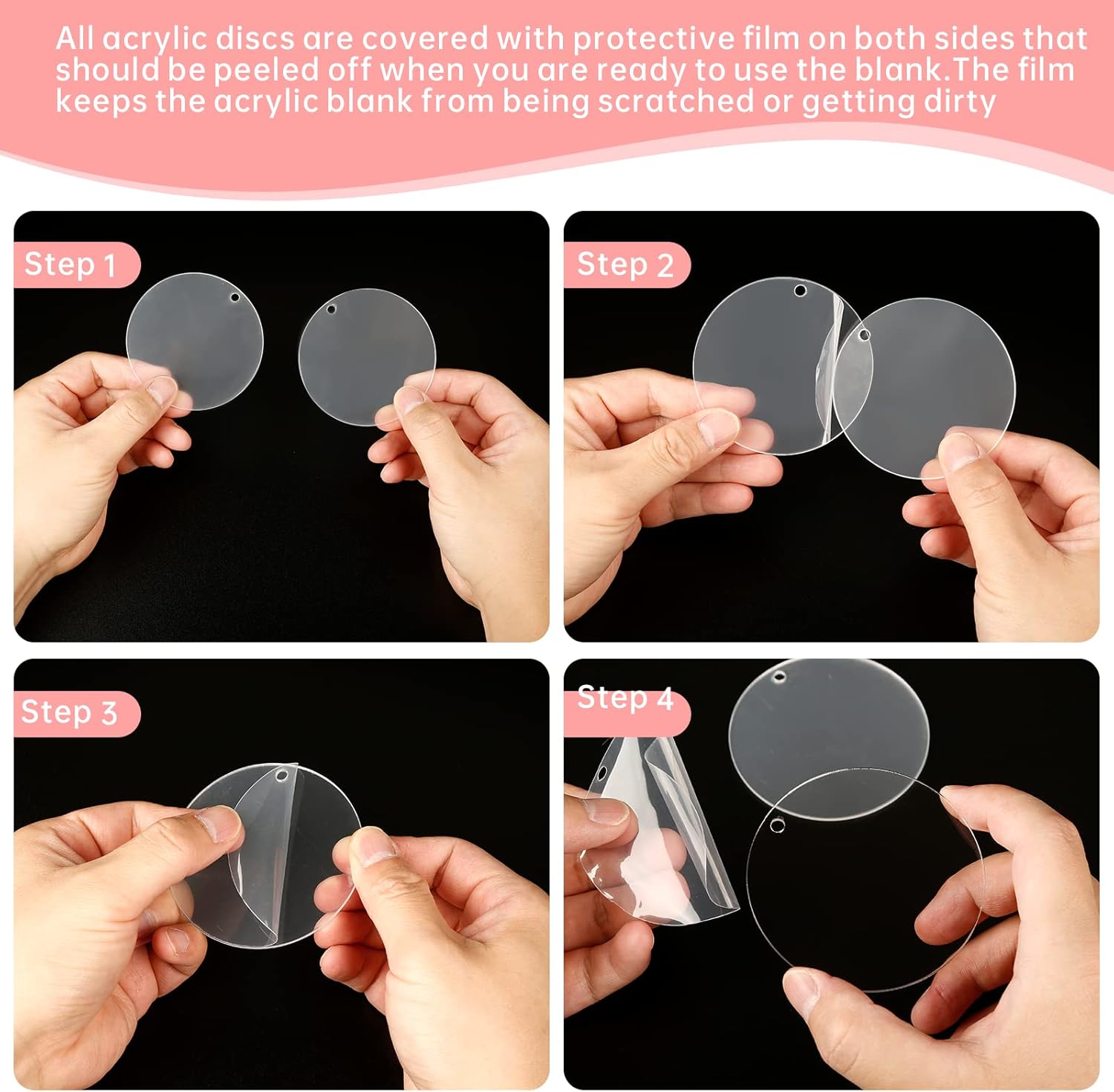 All acrylic discs are covered with protective film on both sides that should be peeled off when you are ready to use the blank.The film keeps the acrylic blank from being scratched or getting dirty

Step 1

Step 2

Step 3

Step 4