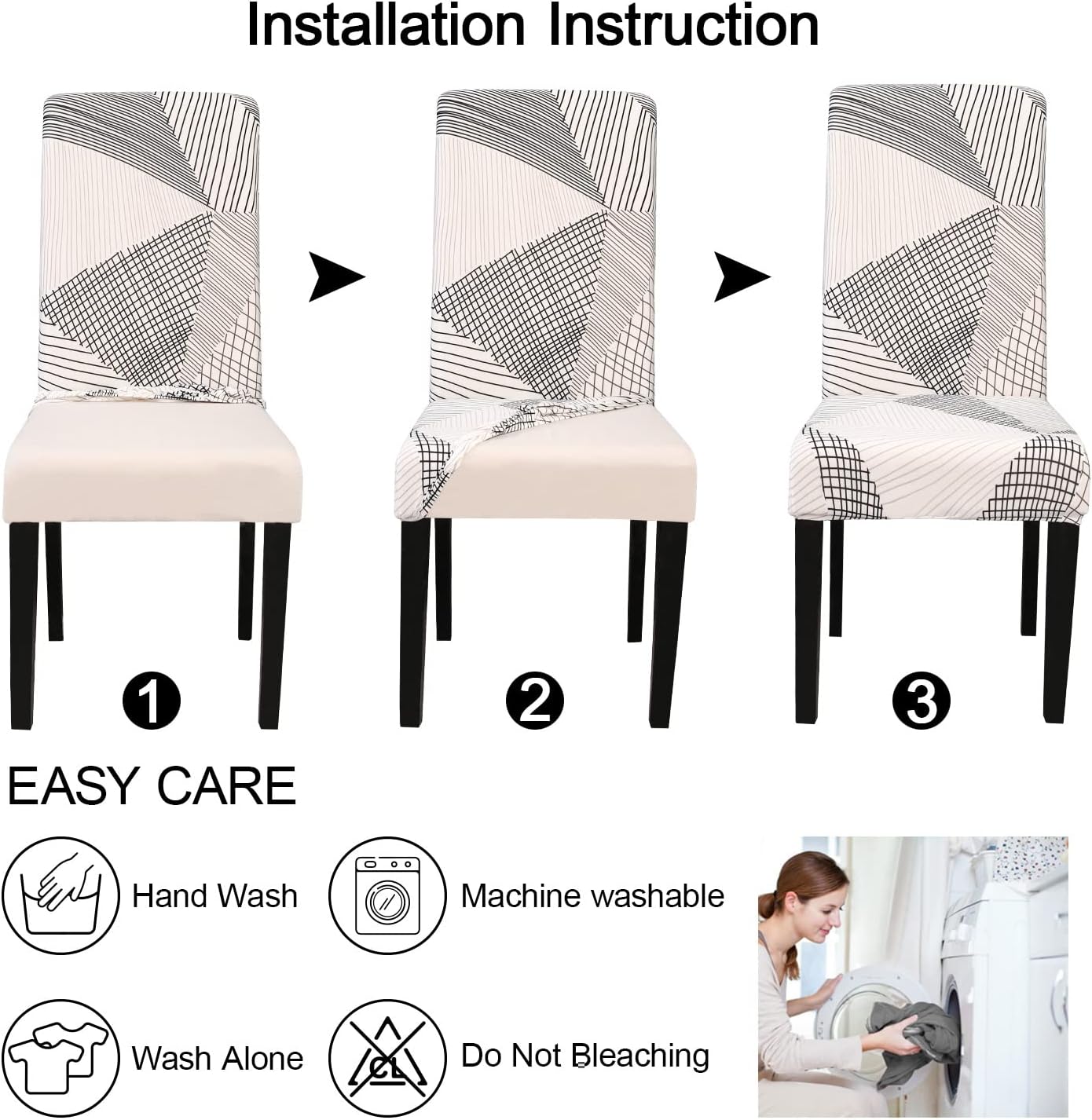 Installation Instruction

1

2

3

EASY CARE

Hand Wash

Machine washable

Wash Alone

CL

Do Not Bleaching