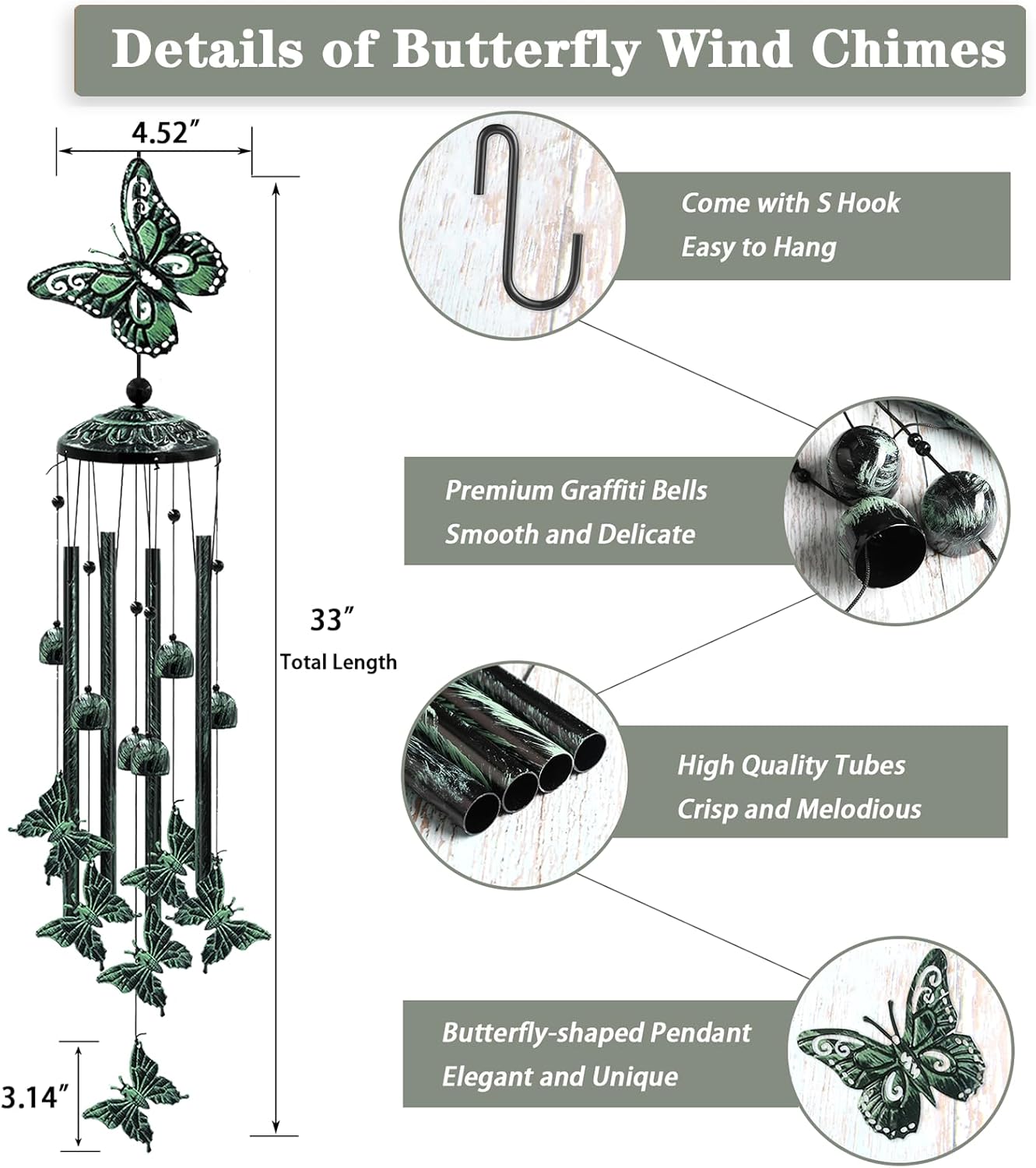 Details of Butterfly Wind Chimes

4.52″

33″
Total Length

3.14″

Come with S Hook
Easy to Hang

Premium Graffiti Bells
Smooth and Delicate

High Quality Tubes
Crisp and Melodious

Butterfly-shaped Pendant
Elegant and Unique