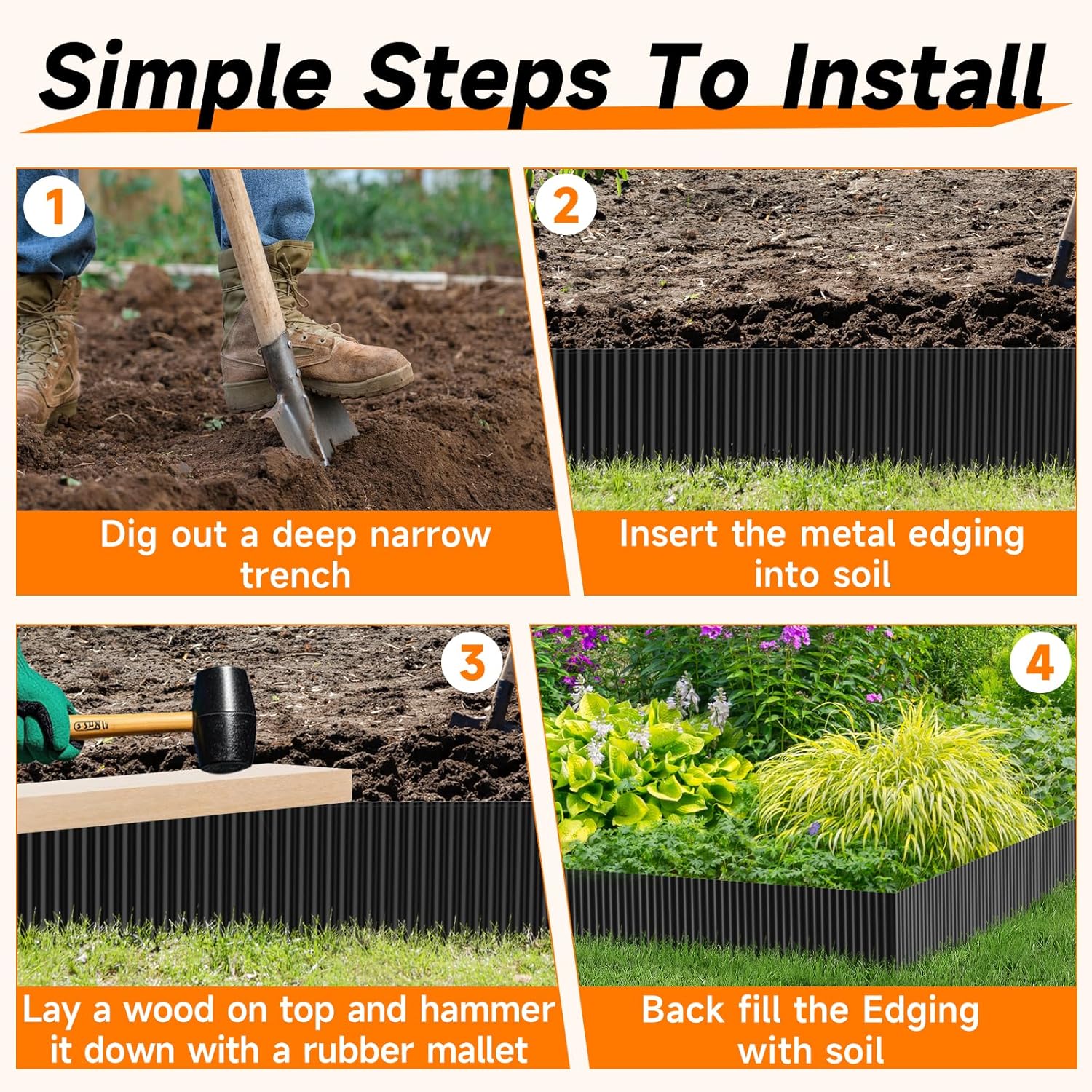 Simple Steps To Install

1

Dig out a deep narrow trench

2

Insert the metal edging into soil

3

Lay a wood on top and hammer it down with a rubber mallet

4

Back fill the Edging with soil