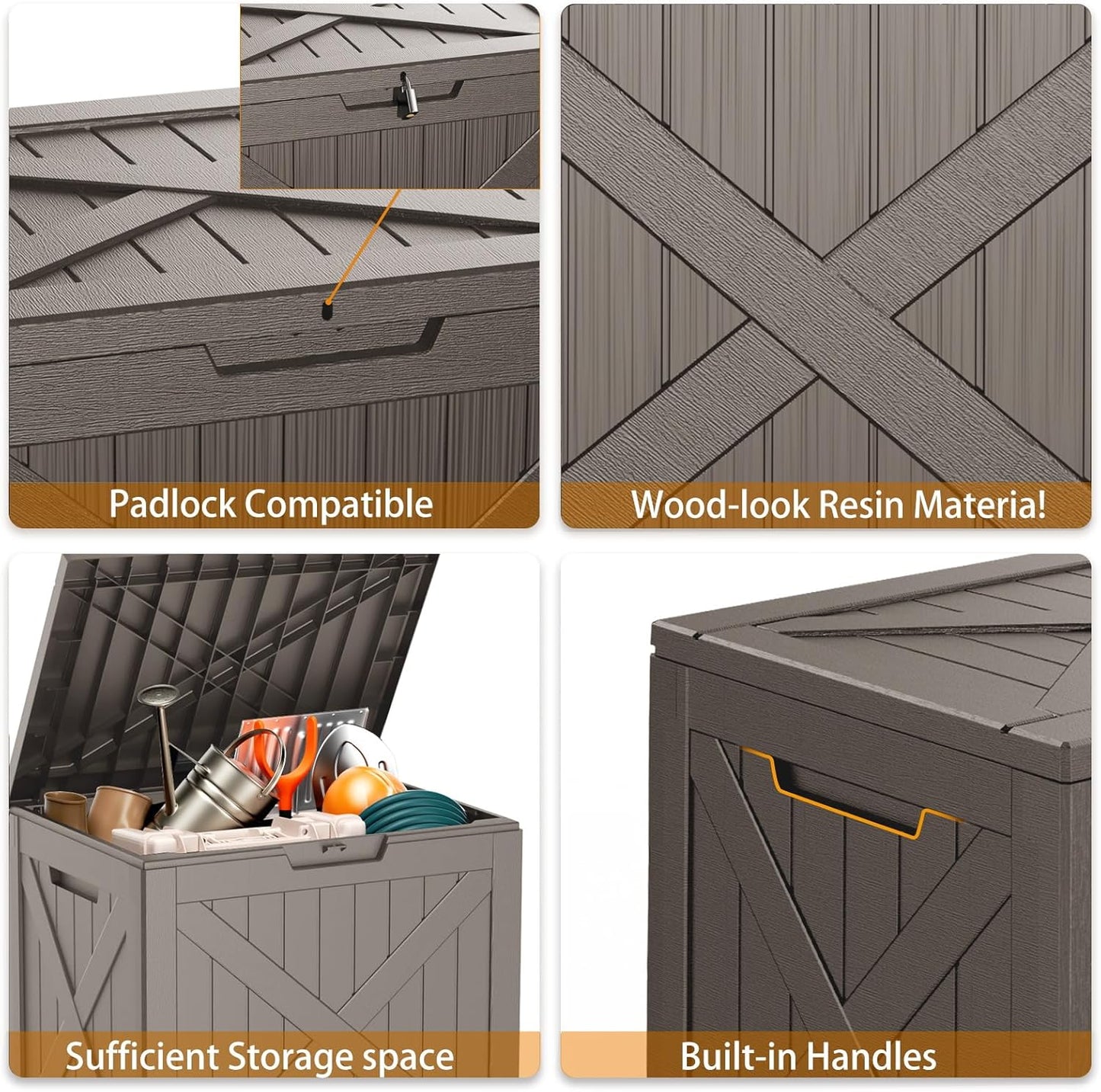 Padlock Compatible

Wood-look Resin Materia!

Sufficient Storage space

Built-in Handles