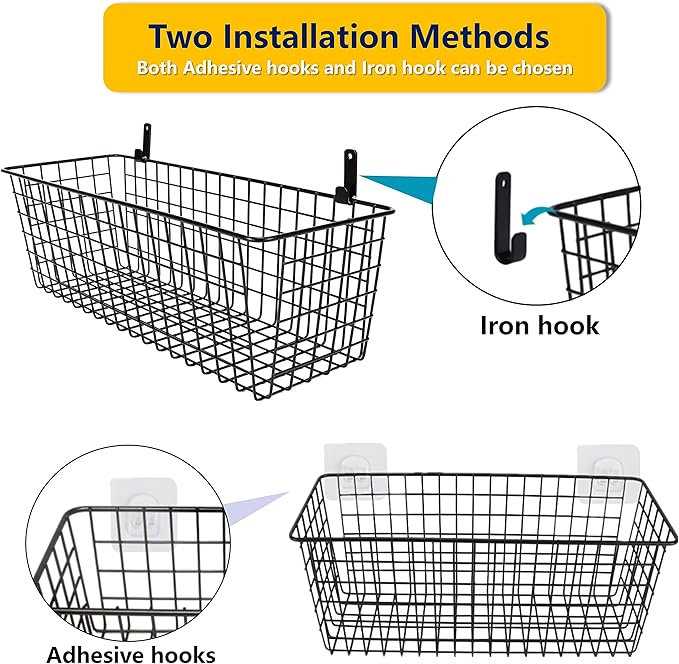 Two Installation Methods
Both Adhesive hooks and Iron hook can be chosen

Iron hook

Adhesive hooks