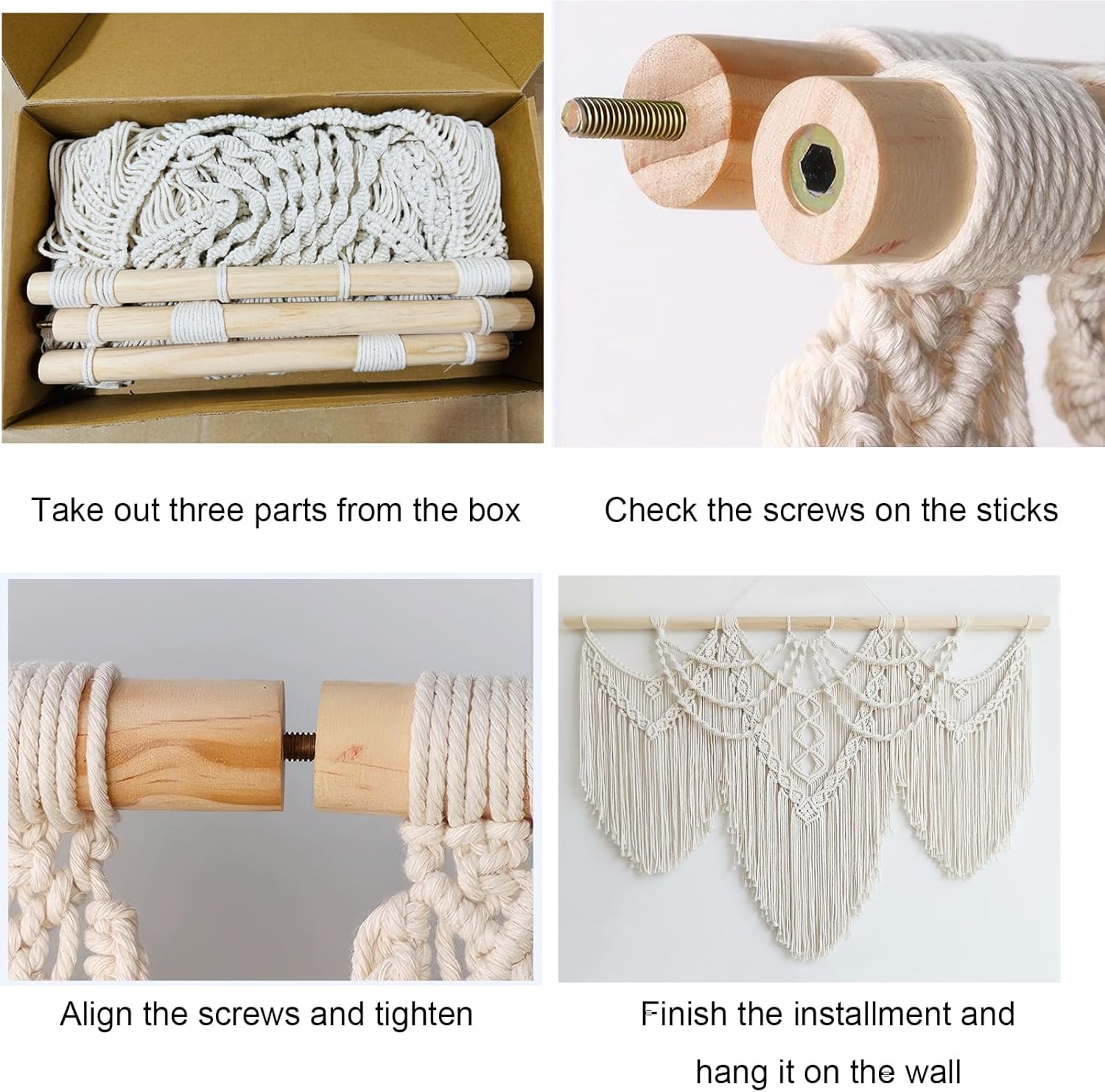 Take out three parts from the box

Check the screws on the sticks

Align the screws and tighten

Finish the installment and hang it on the wall