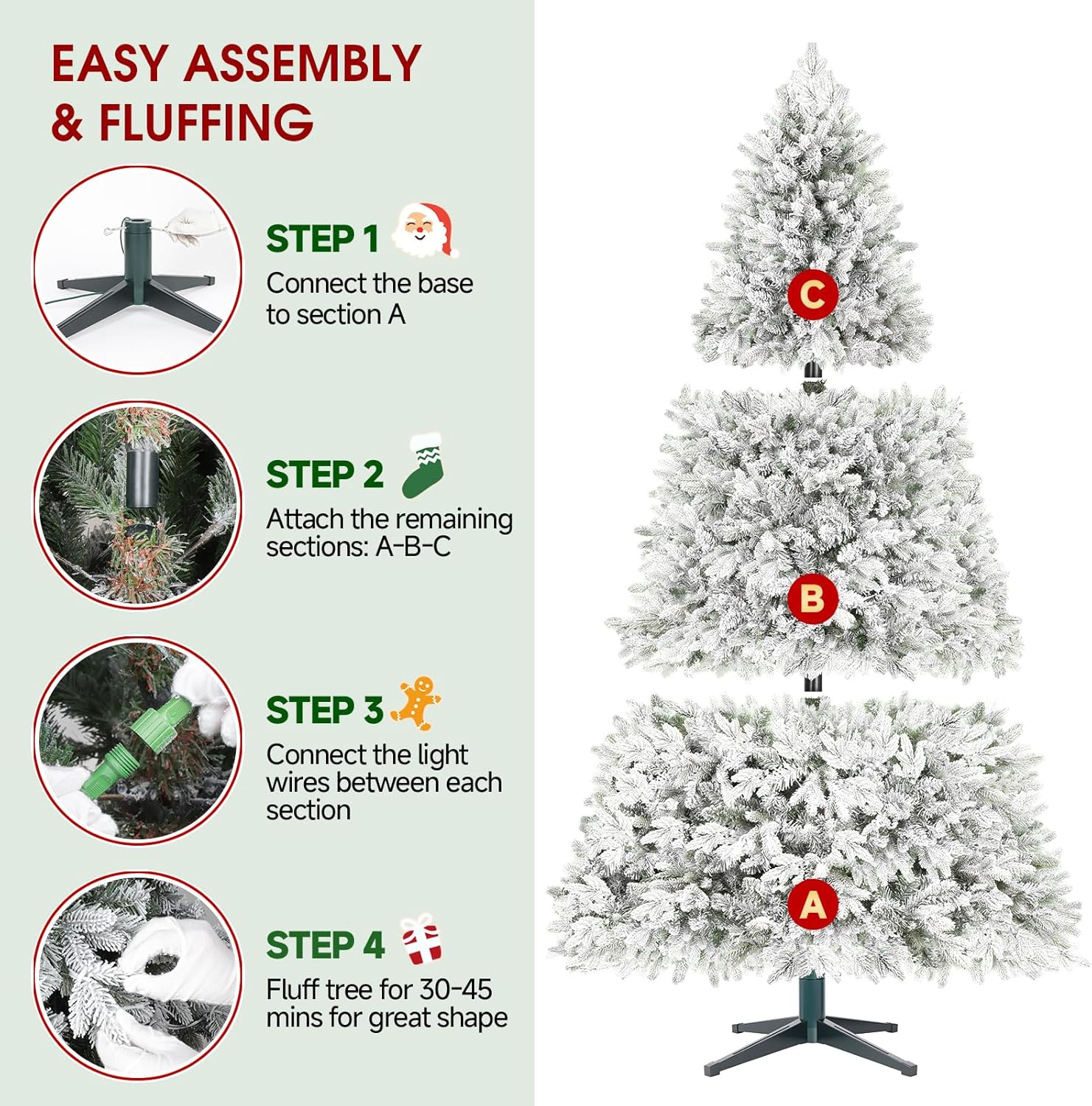 EASY ASSEMBLY & FLUFFING

STEP 1
Connect the base to section A

STEP 2
Attach the remaining sections: A-B-C

STEP 3
Connect the light wires between each section

STEP 4
Fluff tree for 30-45 mins for great shape

C

B

A