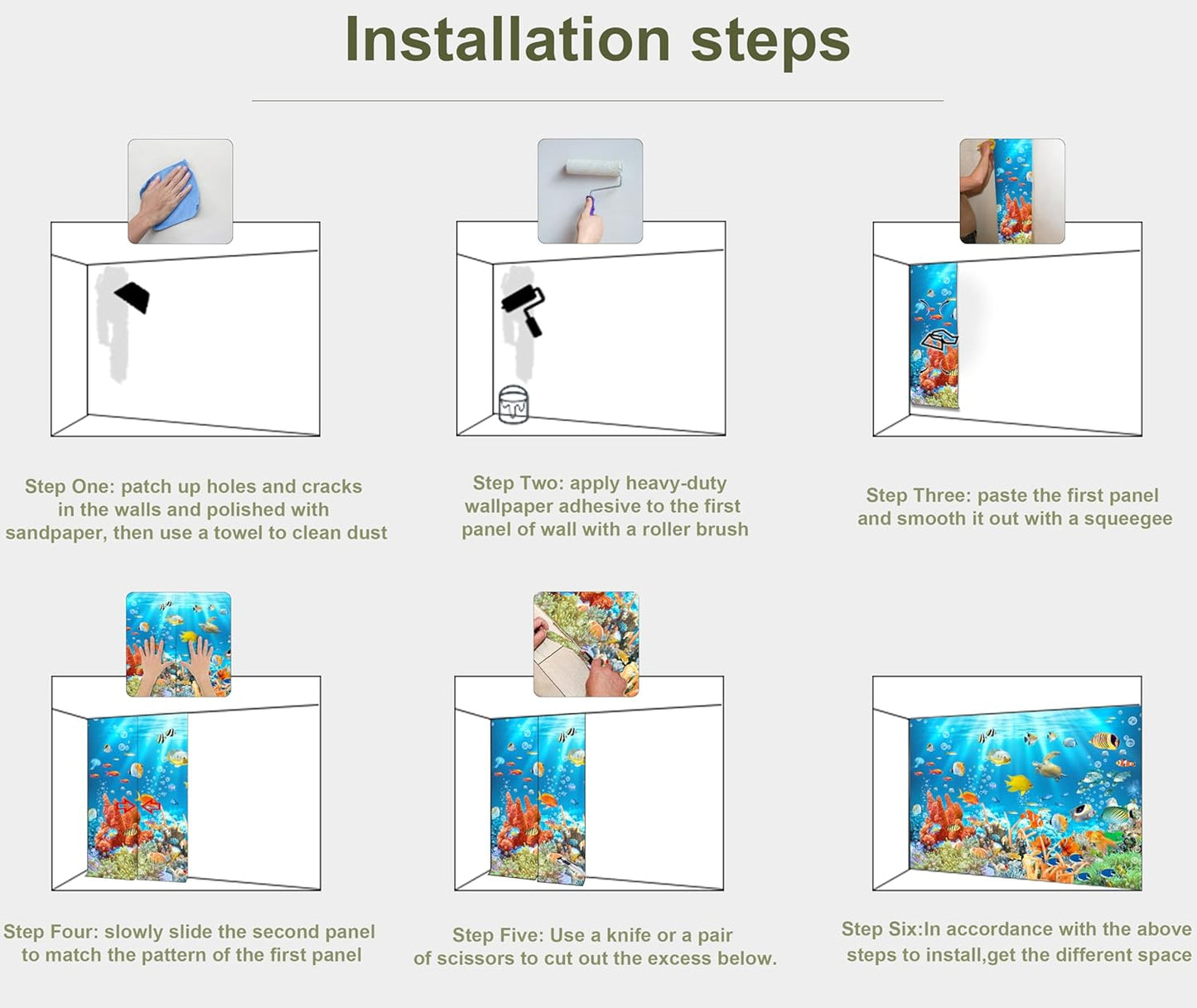 Installation steps

Step One: patch up holes and cracks in the walls and polished with sandpaper, then use a towel to clean dust

Step Two: apply heavy-duty wallpaper adhesive to the first panel of wall with a roller brush

Step Three: paste the first panel and smooth it out with a squeegee

Step Four: slowly slide the second panel to match the pattern of the first panel

Step Five: Use a knife or a pair of scissors to cut out the excess below.

Step Six:In accordance with the above steps to install,get the different space