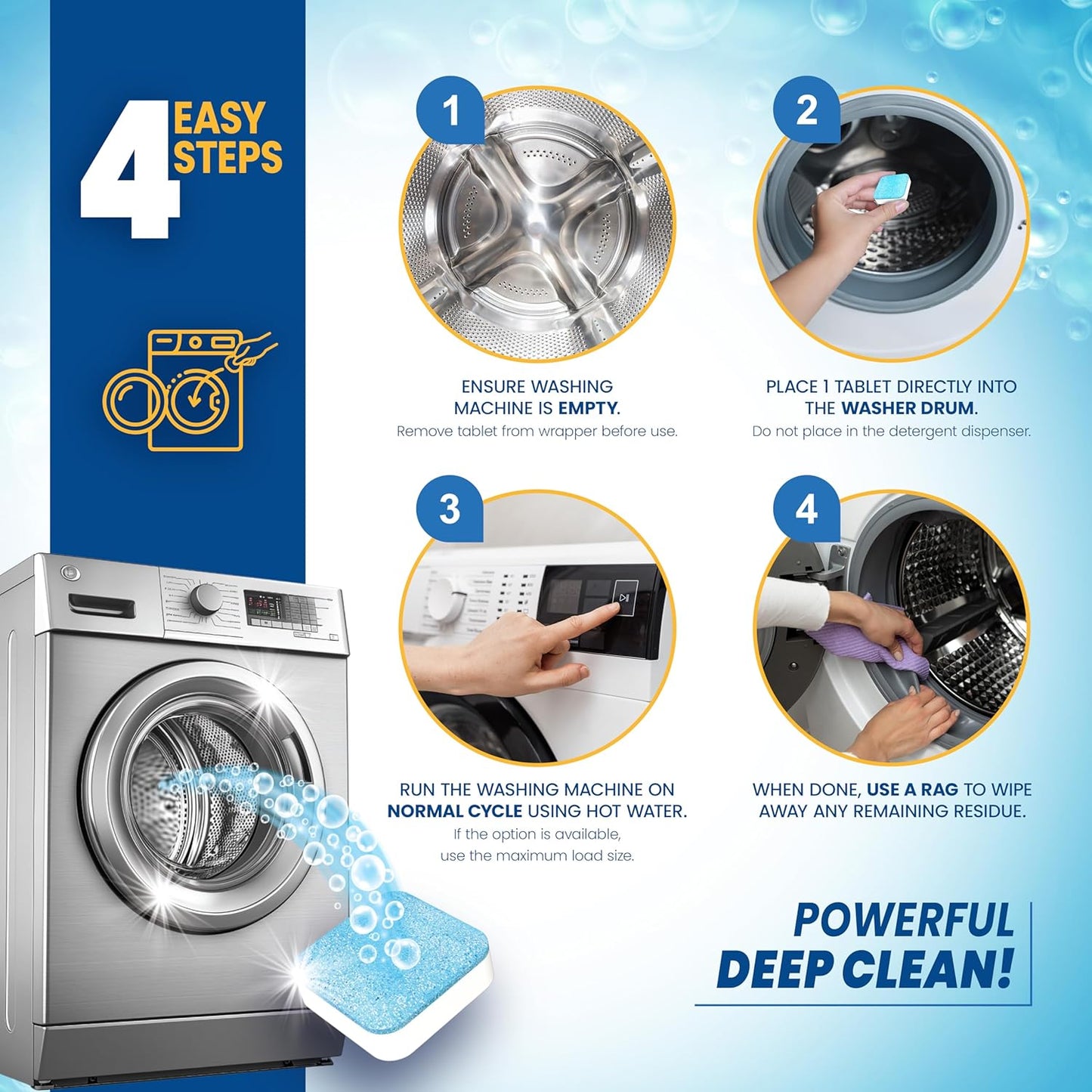 4 EASY STEPS

1

ENSURE WASHING MACHINE IS EMPTY.
Remove tablet from wrapper before use.

2

PLACE 1 TABLET DIRECTLY INTO THE WASHER DRUM.
Do not place in the detergent dispenser.

3

RUN THE WASHING MACHINE ON NORMAL CYCLE USING HOT WATER.
If the option is available, use the maximum load size.

4

WHEN DONE, USE A RAG TO WIPE AWAY ANY REMAINING RESIDUE.

POWERFUL DEEP CLEAN!