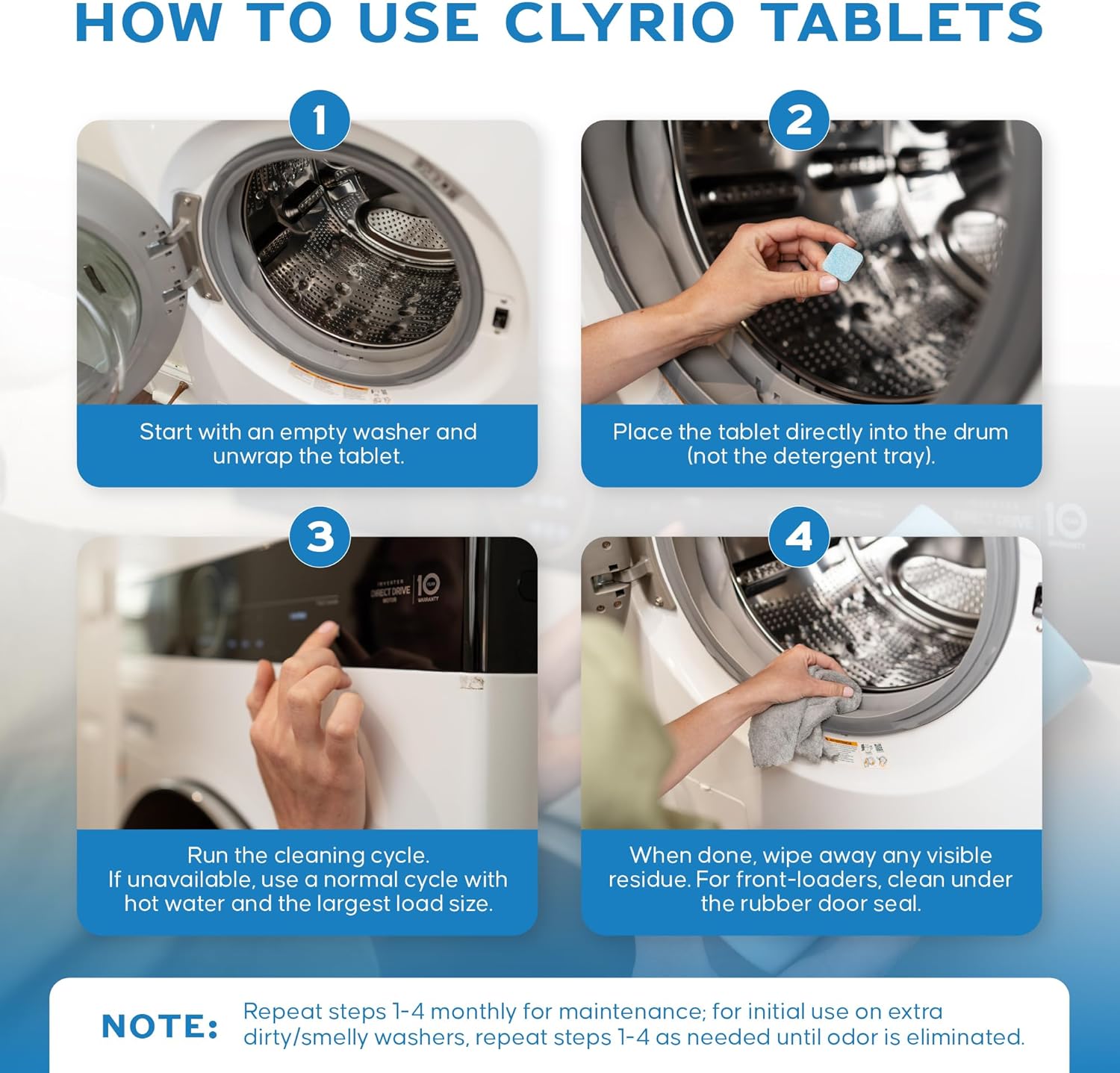 HOW TO USE CLYRIO TABLETS

1

Start with an empty washer and unwrap the tablet.

2

Place the tablet directly into the drum (not the detergent tray).

3

INVERTER DIRECT DRIVE MOTOR 10 YEAR WARRANTY

Run the cleaning cycle. If unavailable, use a normal cycle with hot water and the largest load size.

4

When done, wipe away any visible residue. For front-loaders, clean under the rubber door seal.

NOTE: Repeat steps 1-4 monthly for maintenance; for initial use on extra dirty/smelly washers, repeat steps 1-4 as needed until odor is eliminated.