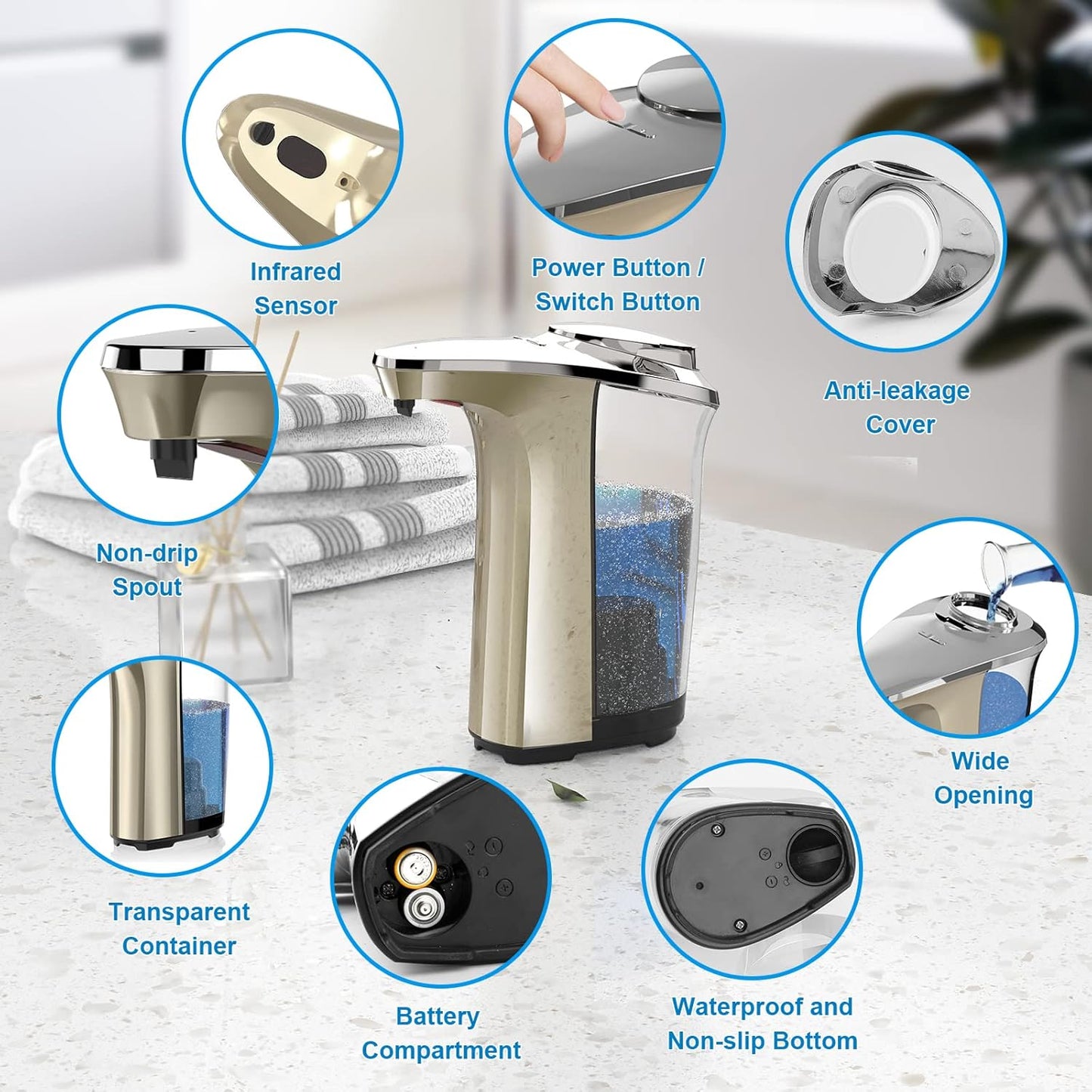 Infrared Sensor

Power Button / Switch Button

Anti-leakage Cover

Non-drip Spout

Wide Opening

Transparent Container

Battery Compartment

Waterproof and Non-slip Bottom