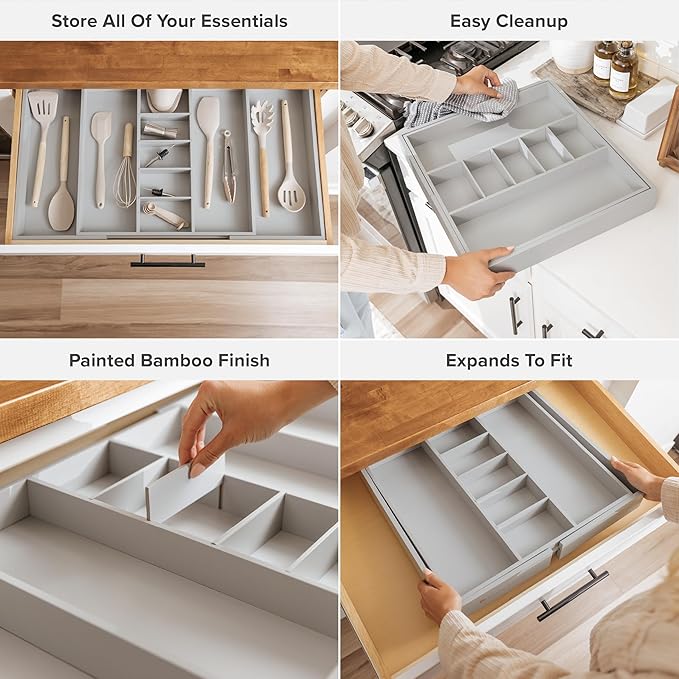 Store All Of Your Essentials

Easy Cleanup

Painted Bamboo Finish

Expands To Fit