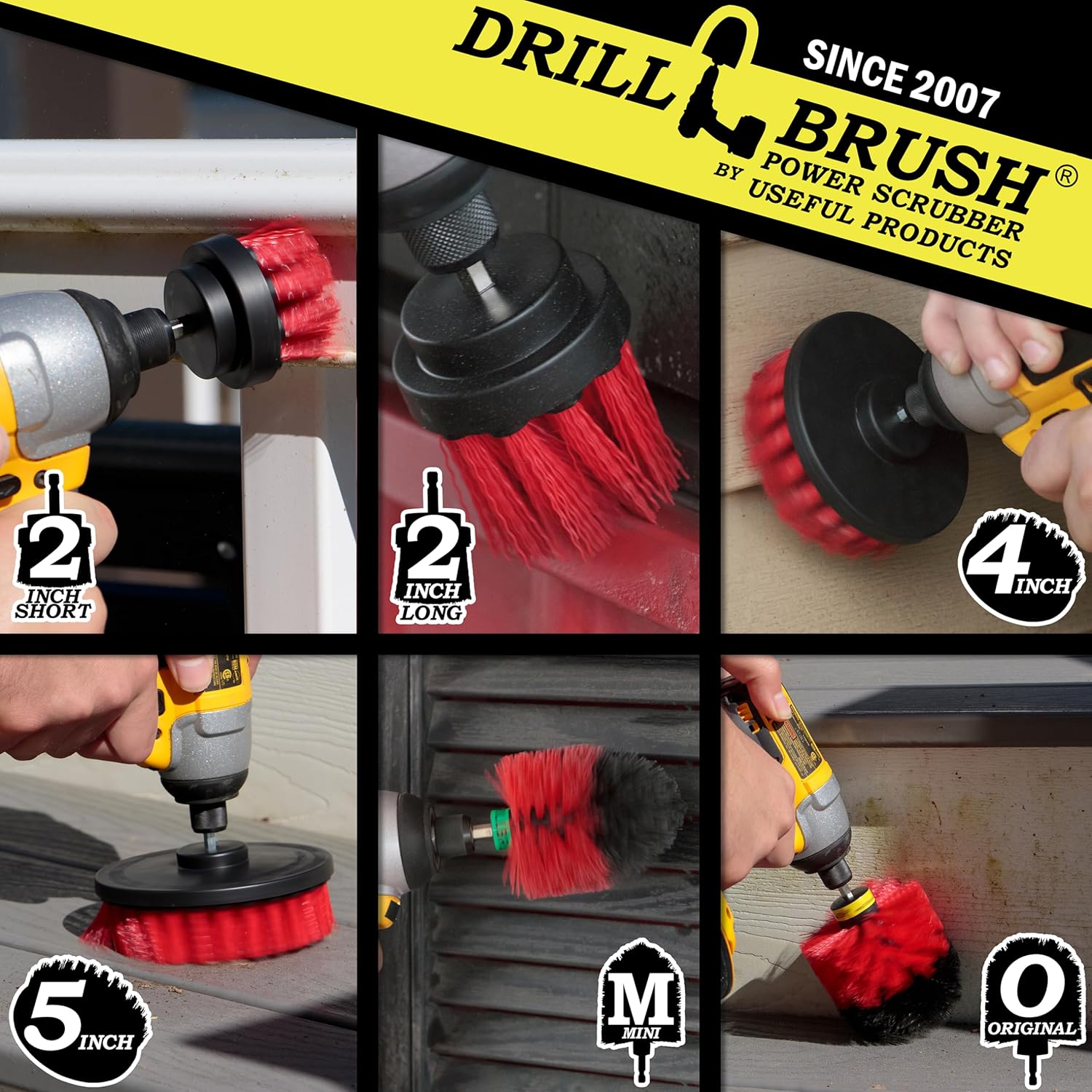 DRILL BRUSH®
SINCE 2007
POWER SCRUBBER
BY USEFUL PRODUCTS

2 INCH SHORT

2 INCH LONG

4 INCH

5 INCH

M MINI

O ORIGINAL