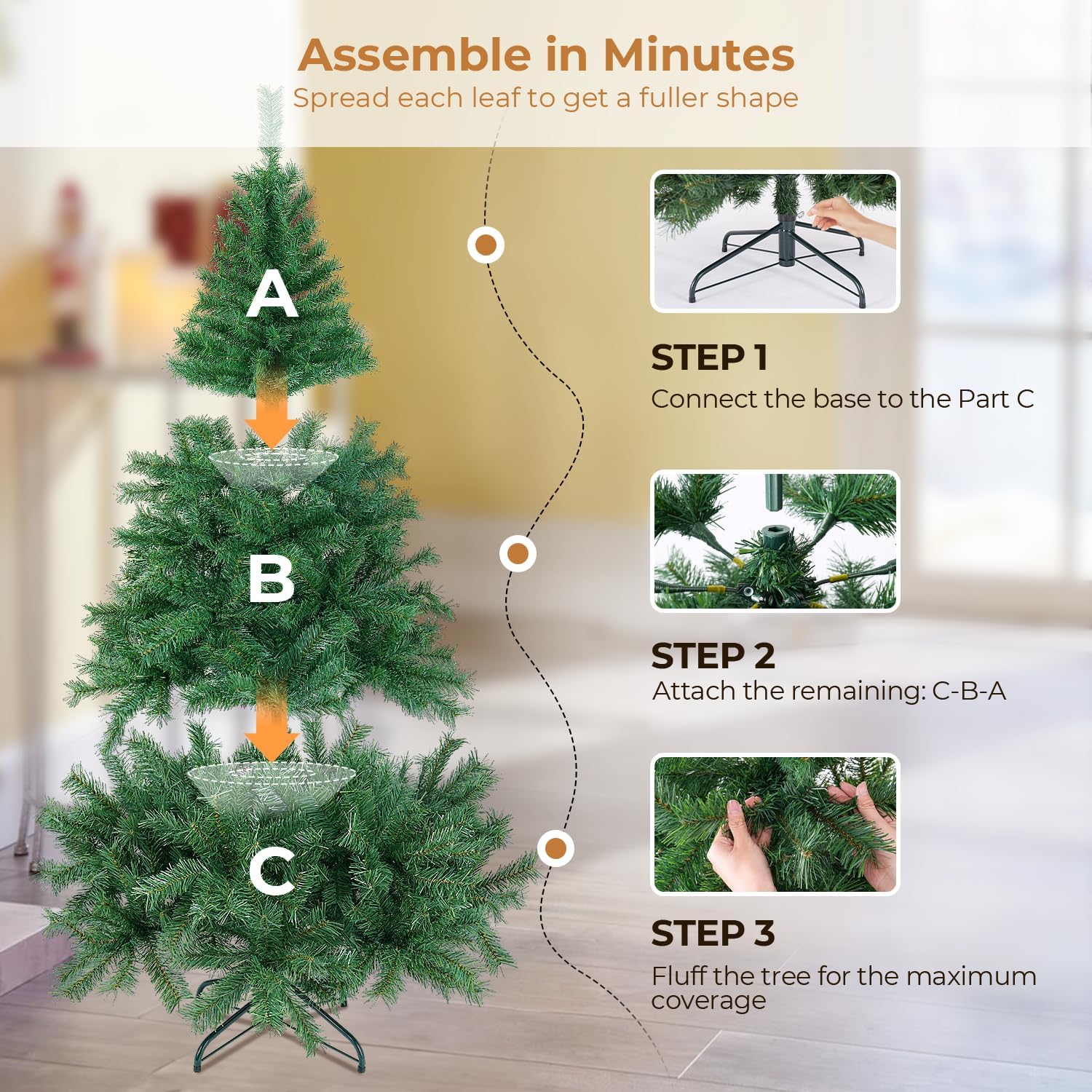 Assemble in Minutes
Spread each leaf to get a fuller shape

A

B

C

STEP 1
Connect the base to the Part C

STEP 2
Attach the remaining: C-B-A

STEP 3
Fluff the tree for the maximum coverage